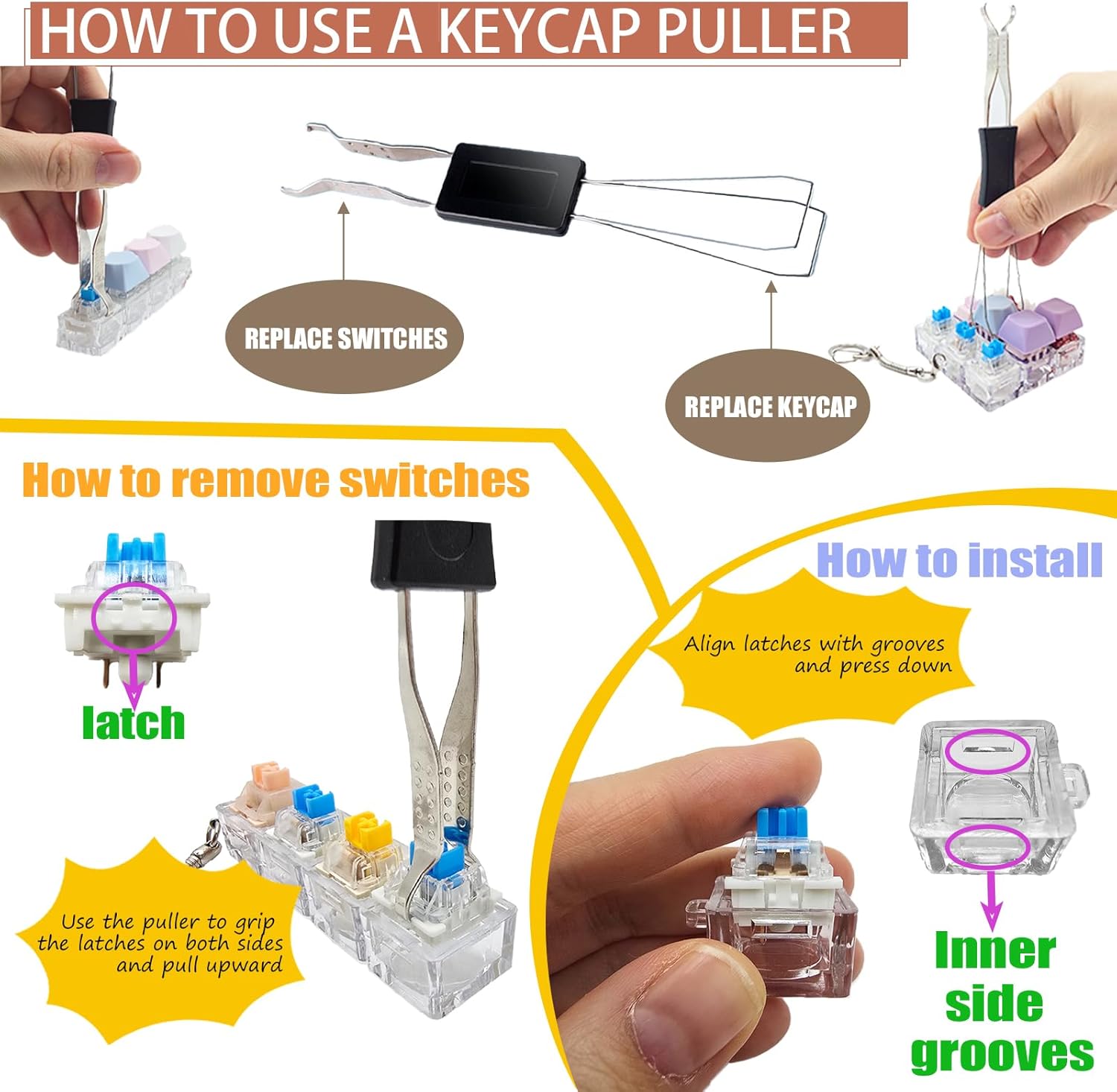 HOW TO USE A KEYCAP PULLER

REPLACE SWITCHES

REPLACE KEYCAP

How to remove switches

latch

Use the puller to grip the latches on both sides and pull upward

How to install

Align latches with grooves and press down

Inner side grooves